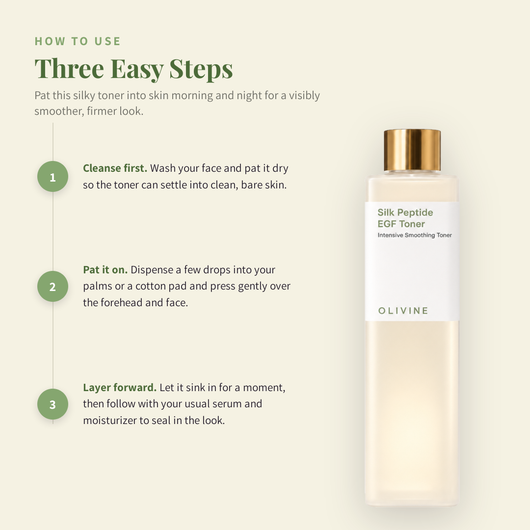 HOW TO USE

Three Easy Steps

Pat this silky toner into skin morning and night for a visibly smoother, firmer look.

1

Cleanse first. Wash your face and pat it dry so the toner can settle into clean, bare skin.

2

Pat it on. Dispense a few drops into your palms or a cotton pad and press gently over the forehead and face.

3

Layer forward. Let it sink in for a moment, then follow with your usual serum and moisturizer to seal in the look.

Silk Peptide EGF Toner

Intensive Smoothing Toner

OLIVINE