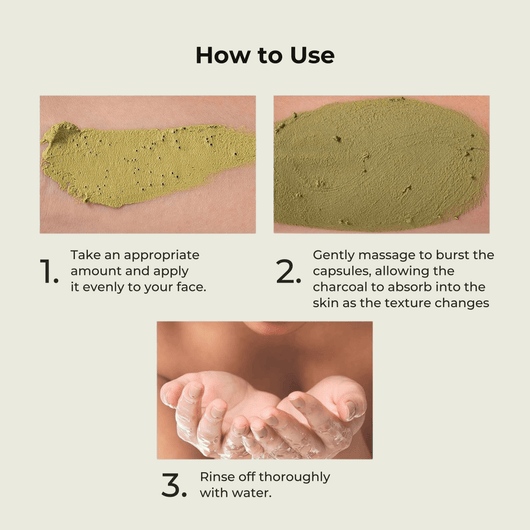 How to Use

1. Take an appropriate amount and apply it evenly to your face.

2. Gently massage to burst the capsules, allowing the charcoal to absorb into the skin as the texture changes

3. Rinse off thoroughly with water.