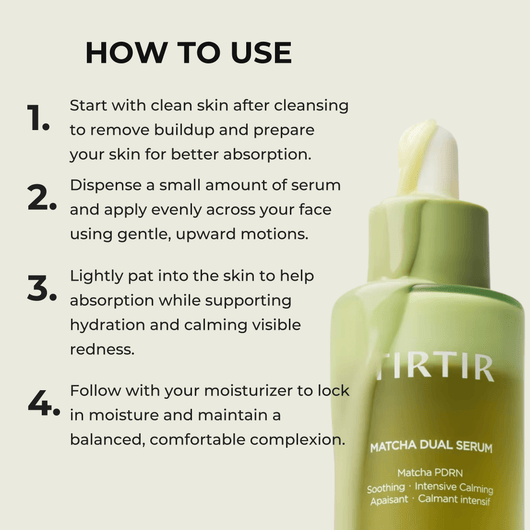 HOW TO USE

1. Start with clean skin after cleansing to remove buildup and prepare your skin for better absorption.

2. Dispense a small amount of serum and apply evenly across your face using gentle, upward motions.

3. Lightly pat into the skin to help absorption while supporting hydration and calming visible redness.

4. Follow with your moisturizer to lock in moisture and maintain a balanced, comfortable complexion.

TIRTIR

MATCHA DUAL SERUM

Matcha PDRN
Soothing · Intensive Calming
Apaisant · Calmant intensif